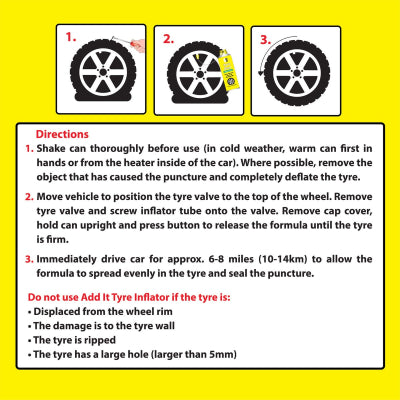 1.

2.

3.

Directions

1. Shake can thoroughly before use (in cold weather, warm can first in hands or from the heater inside of the car). Where possible, remove the object that has caused the puncture and completely deflate the tyre.

2. Move vehicle to position the tyre valve to the top of the wheel. Remove tyre valve and screw inflator tube onto the valve. Remove cap cover, hold can upright and press button to release the formula until the tyre is firm.

3. Immediately drive car for approx. 6-8 miles (10-14km) to allow the formula to spread evenly in the tyre and seal the puncture.

Do not use Add It Tyre Inflator if the tyre is:
• Displaced from the wheel rim
• The damage is to the tyre wall
• The tyre is ripped
• The tyre has a large hole (larger than 5mm)